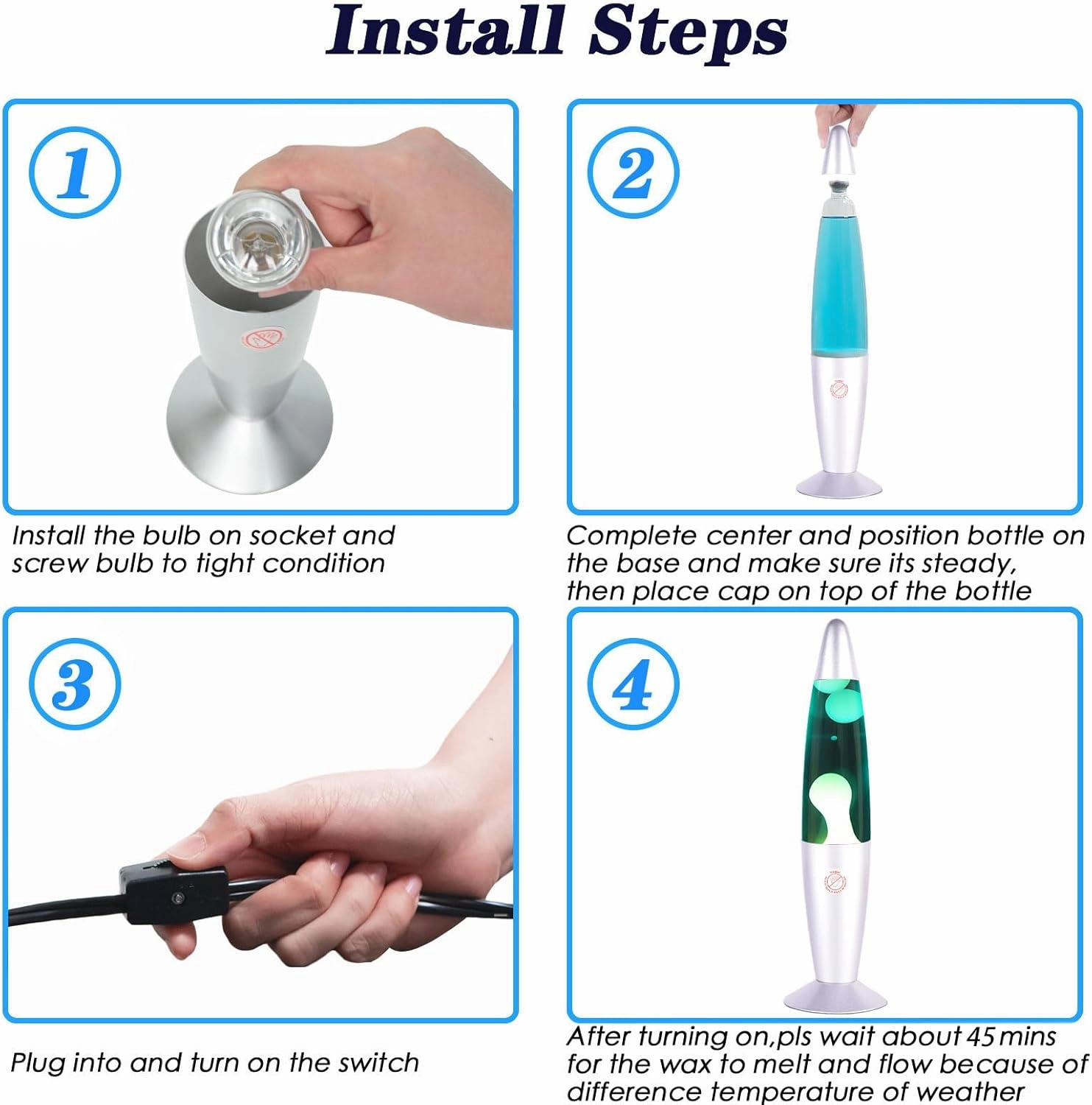 Install Steps

1

Install the bulb on socket and screw bulb to tight condition

2

Complete center and position bottle on the base and make sure its steady, then place cap on top of the bottle

3

Plug into and turn on the switch

4

After turning on,pls wait about 45mins for the wax to melt and flow because of difference temperature of weather